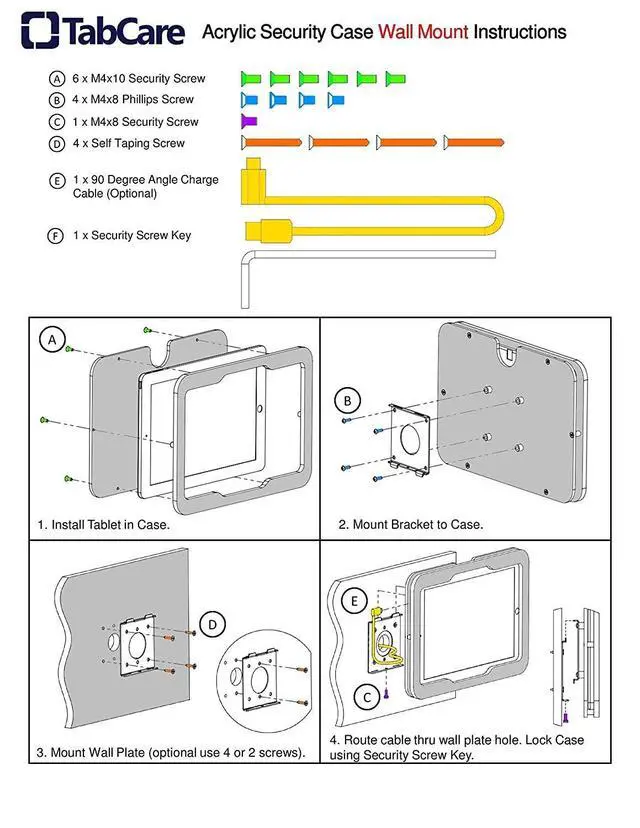 TabCare Acrylic Security Case Wall Mount Instructions

A 6 x M4x10 Security Screw
B 4 x M4x8 Phillips Screw
C 1 x M4x8 Security Screw
D 4 x Self Taping Screw
E 1 x 90 Degree Angle Charge Cable (Optional)
F 1 x Security Screw Key

A

1. Install Tablet in Case.

B

2. Mount Bracket to Case.

D

3. Mount Wall Plate (optional use 4 or 2 screws).

E

C

4. Route cable thru wall plate hole. Lock Case using Security Screw Key.