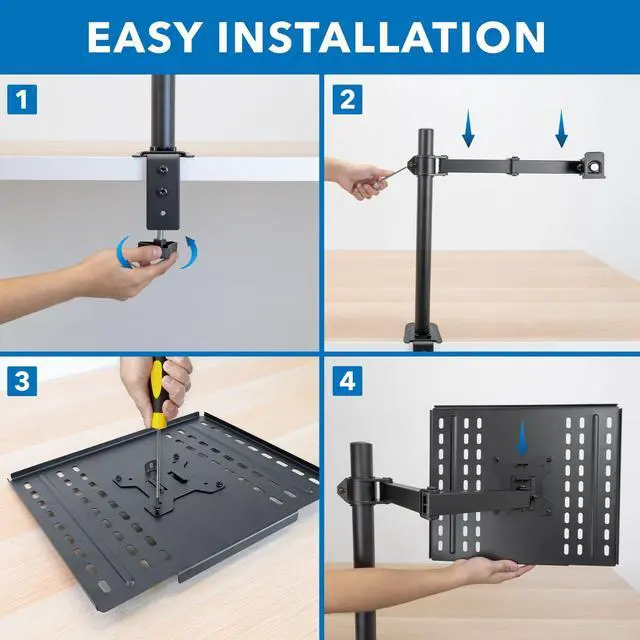 EASY INSTALLATION

1

2

3

4