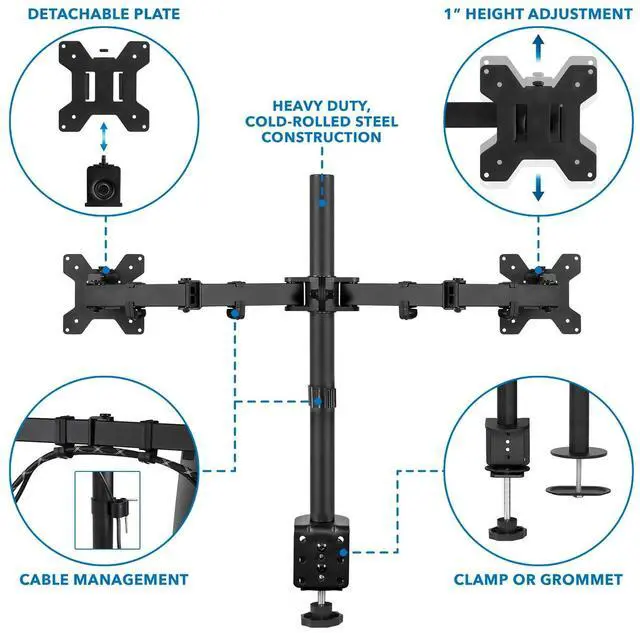 DETACHABLE PLATE

1" HEIGHT ADJUSTMENT

HEAVY DUTY, COLD-ROLLED STEEL CONSTRUCTION

CABLE MANAGEMENT

CLAMP OR GROMMET