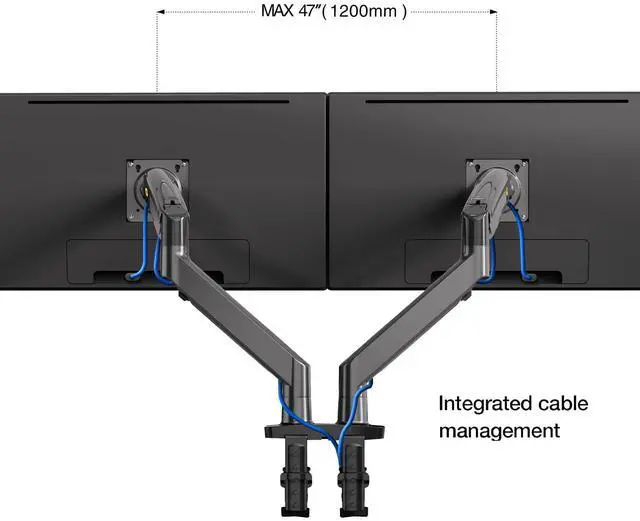 MAX 47"( 1200mm )

Integrated cable management