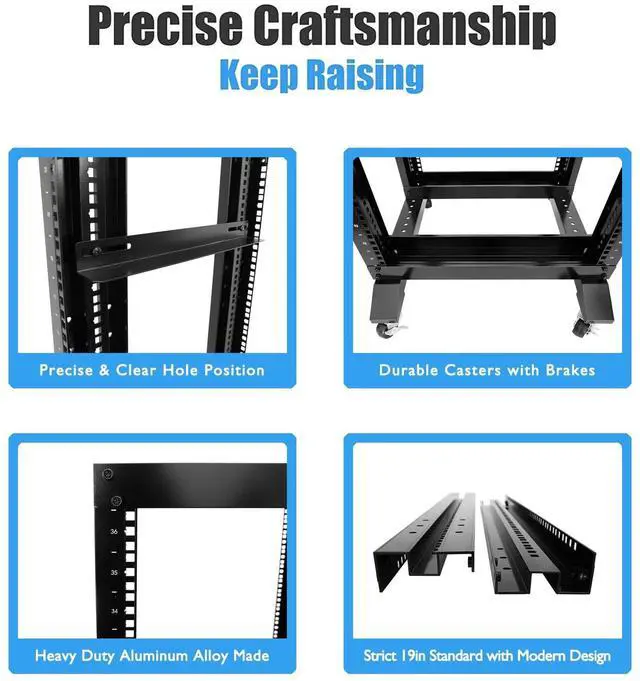 Precise Craftsmanship
Keep Raising

Precise & Clear Hole Position

Durable Casters with Brakes

36
35
34

Heavy Duty Aluminum Alloy Made

Strict 19in Standard with Modern Design