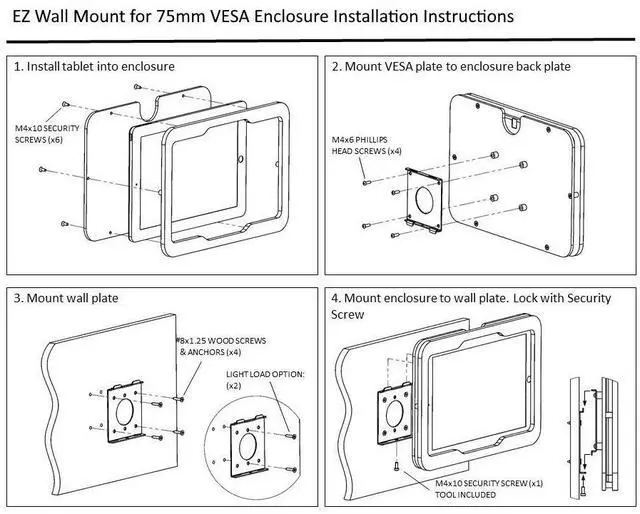 EZ Wall Mount for 75mm VESA Enclosure Installation Instructions

1. Install tablet into enclosure

M4x10 SECURITY SCREWS (x6)

2. Mount VESA plate to enclosure back plate

M4x6 PHILLIPS HEAD SCREWS (x4)

3. Mount wall plate

#8x1.25 WOOD SCREWS & ANCHORS (x4)

LIGHT LOAD OPTION: (x2)

4. Mount enclosure to wall plate. Lock with Security Screw

M4x10 SECURITY SCREW (x1) TOOL INCLUDED