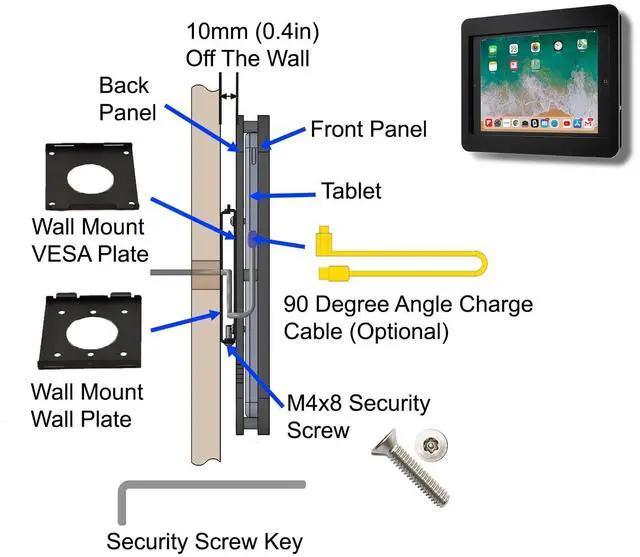 10mm (0.4in)
Off The Wall

Back
Panel

Front Panel

Tablet

Wall Mount
VESA Plate

90 Degree Angle Charge
Cable (Optional)

Wall Mount
Wall Plate

M4x8 Security
Screw

Security Screw Key