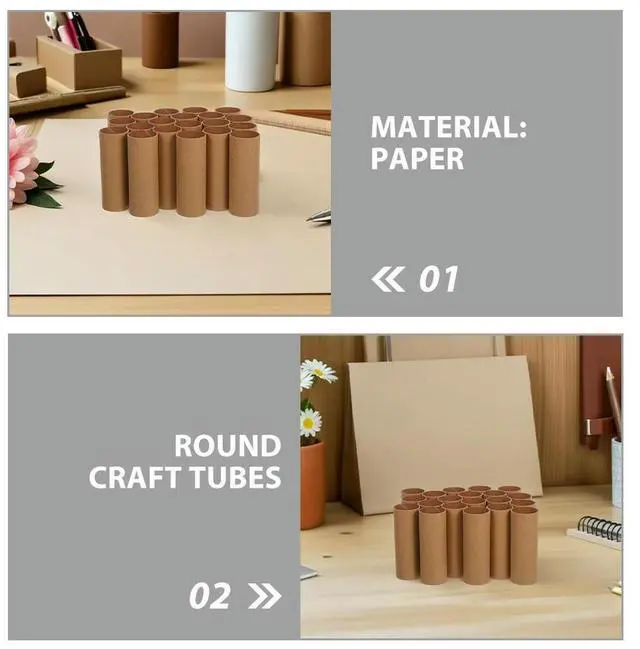 MATERIAL:
PAPER

« 01

ROUND
CRAFT TUBES

02 »