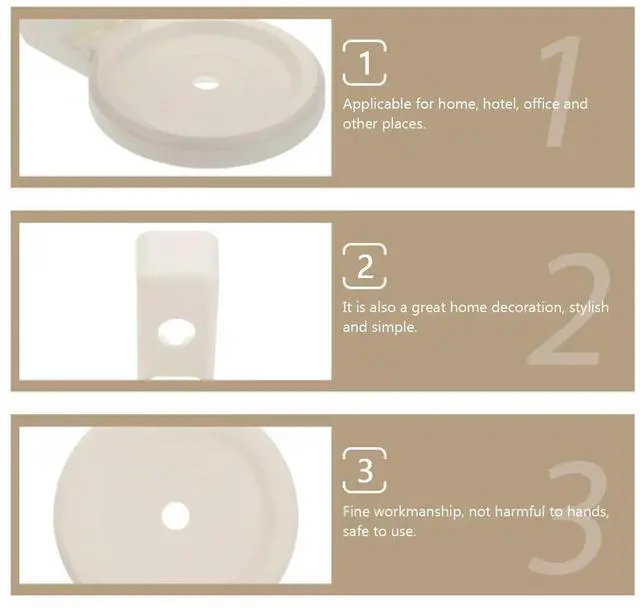 1

1

Applicable for home, hotel, office and other places.

2

2

It is also a great home decoration, stylish and simple.

3

3

Fine workmanship, not harmful to hands, safe to use.