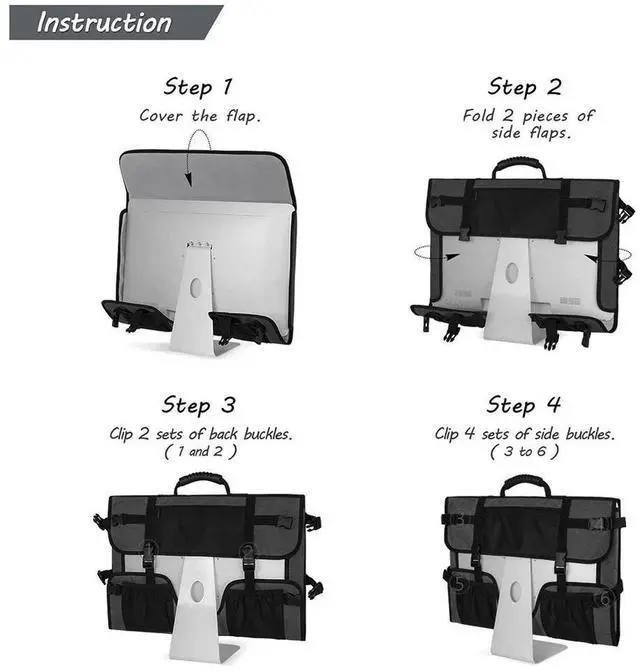 Instruction

Step 1
Cover the flap.

Step 2
Fold 2 pieces of side flaps.

Step 3
Clip 2 sets of back buckles.
( 1 and 2 )

1 2

Step 4
Clip 4 sets of side buckles.
( 3 to 6 )

3 4 5 6