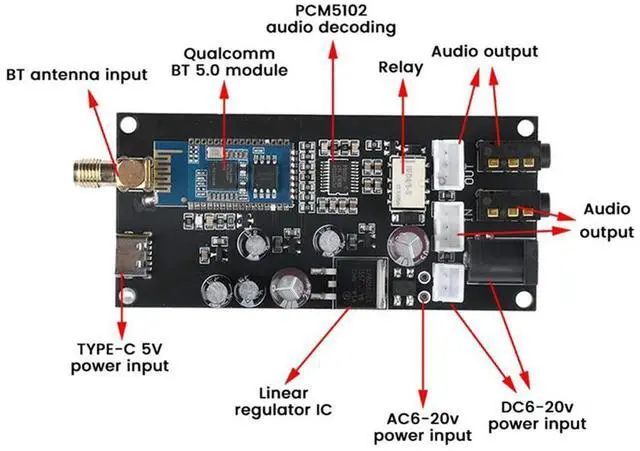 PCM5102
audio decoding

Qualcomm
BT 5.0 module

BT antenna input

Relay

Audio output

OUT

IN

Audio
output

TYPE-C 5V
power input

Linear
regulator IC

AC6-20v
power input

DC6-20v
power input