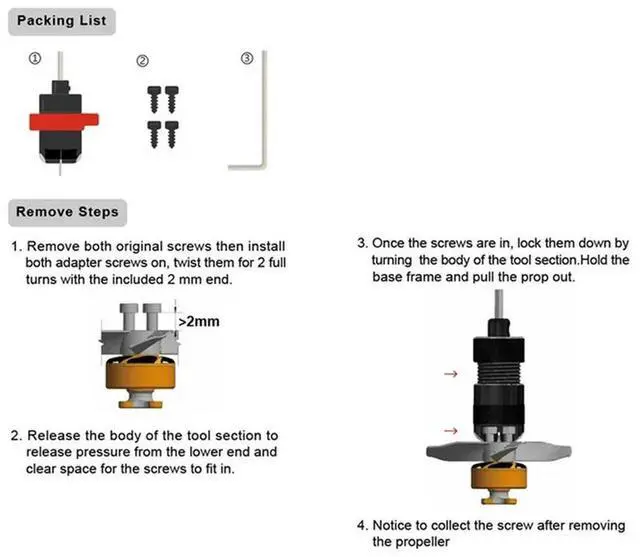 Packing List

①

②

③

Remove Steps

1. Remove both original screws then install both adapter screws on, twist them for 2 full turns with the included 2 mm end.

>2mm

2. Release the body of the tool section to release pressure from the lower end and clear space for the screws to fit in.

3. Once the screws are in, lock them down by turning the body of the tool section.Hold the base frame and pull the prop out.

4. Notice to collect the screw after removing the propeller