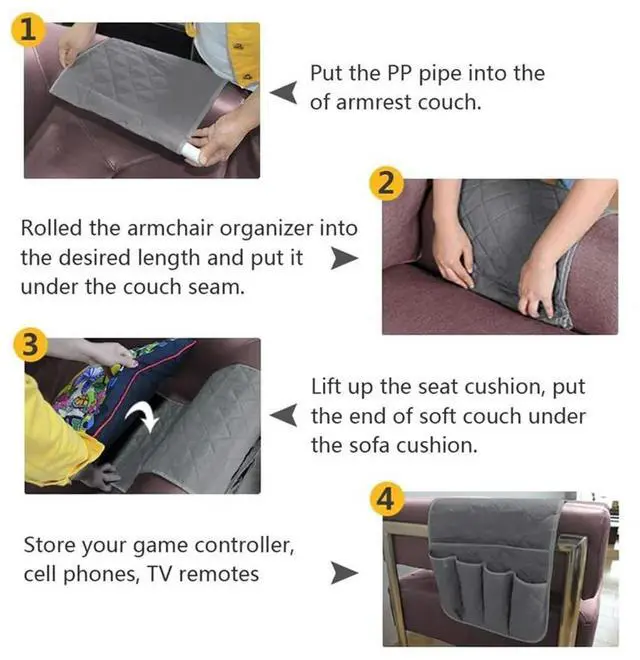 1

Put the PP pipe into the of armrest couch.

2

Rolled the armchair organizer into the desired length and put it under the couch seam.

3

Lift up the seat cushion, put the end of soft couch under the sofa cushion.

4

Store your game controller, cell phones, TV remotes