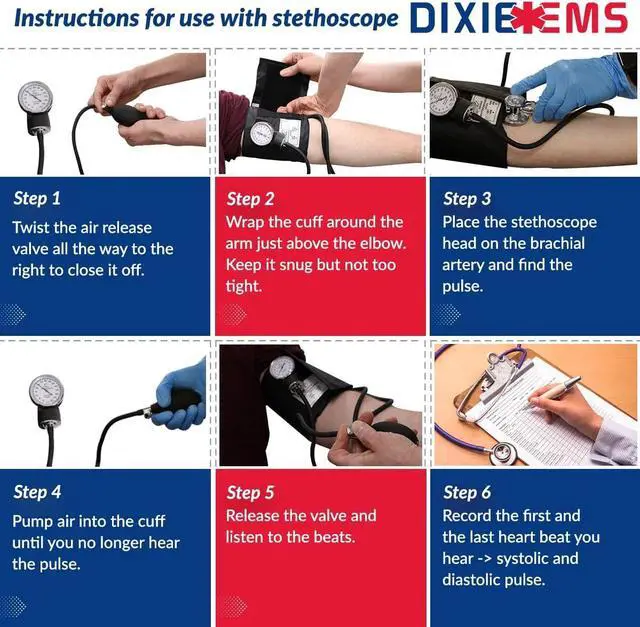 Instructions for use with stethoscope DIXIE EMS

Step 1
Twist the air release valve all the way to the right to close it off.

Step 2
Wrap the cuff around the arm just above the elbow. Keep it snug but not too tight.

Step 3
Place the stethoscope head on the brachial artery and find the pulse.

Step 4
Pump air into the cuff until you no longer hear the pulse.

Step 5
Release the valve and listen to the beats.

Step 6
Record the first and the last heart beat you hear -> systolic and diastolic pulse.