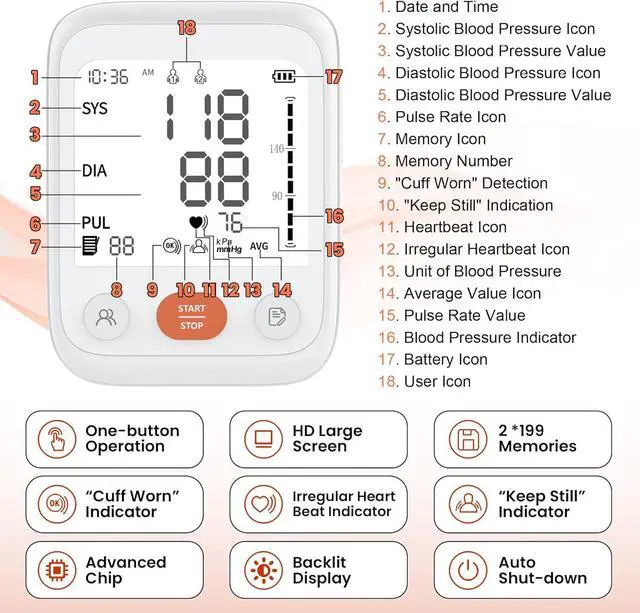 18
1 10:36 AM 17
2 SYS
118
3
140
4 DIA
88
5
90
6 PUL
76
16
7 88
OK
kPa
mmHg
AVG
15
8 9 10 11 12 13 14
START
STOP

1. Date and Time
2. Systolic Blood Pressure Icon
3. Systolic Blood Pressure Value
4. Diastolic Blood Pressure Icon
5. Diastolic Blood Pressure Value
6. Pulse Rate Icon
7. Memory Icon
8. Memory Number
9. "Cuff Worn" Detection
10. "Keep Still" Indication
11. Heartbeat Icon
12. Irregular Heartbeat Icon
13. Unit of Blood Pressure
14. Average Value Icon
15. Pulse Rate Value
16. Blood Pressure Indicator
17. Battery Icon
18. User Icon

One-button Operation

HD Large Screen

2 *199 Memories

"Cuff Worn" Indicator

Irregular Heart Beat Indicator

"Keep Still" Indicator

Advanced Chip

Backlit Display

Auto Shut-down