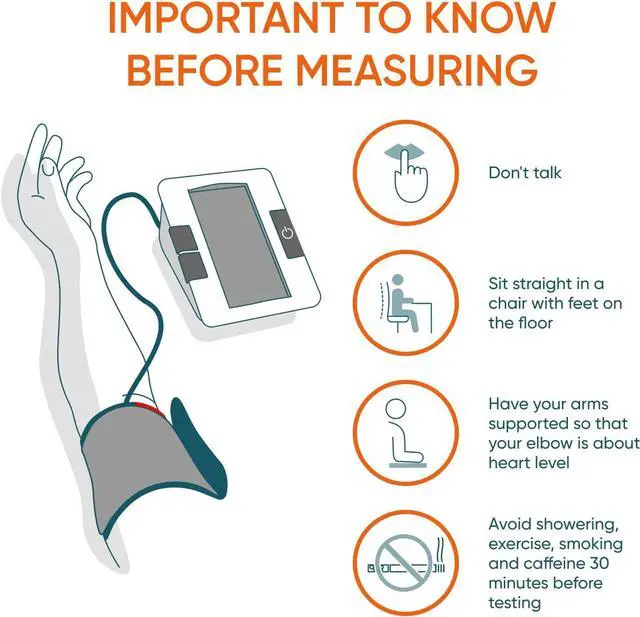 IMPORTANT TO KNOW BEFORE MEASURING

Don't talk

Sit straight in a chair with feet on the floor

Have your arms supported so that your elbow is about heart level

Avoid showering, exercise, smoking and caffeine 30 minutes before testing