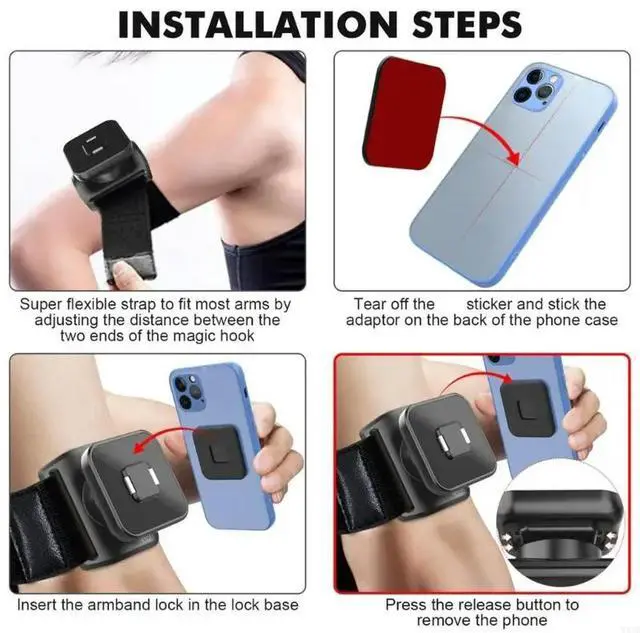 INSTALLATION STEPS

Super flexible strap to fit most arms by adjusting the distance between the two ends of the magic hook

Tear off the sticker and stick the adaptor on the back of the phone case

Insert the armband lock in the lock base

Press the release button to remove the phone