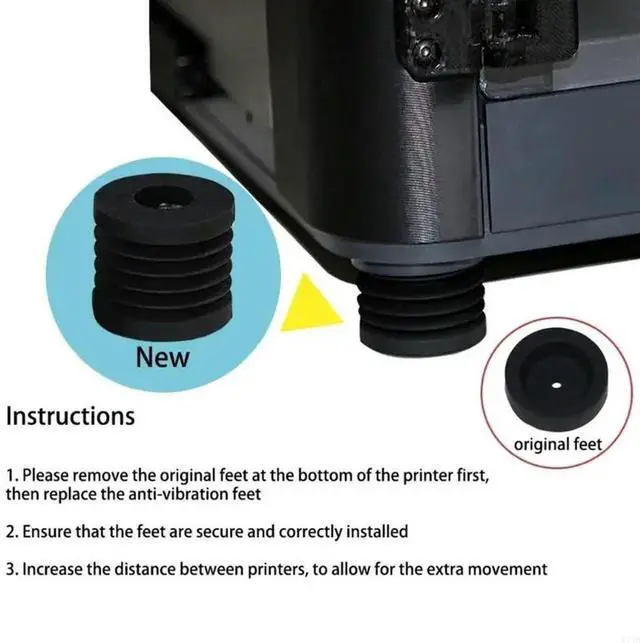 New

original feet

Instructions

1. Please remove the original feet at the bottom of the printer first, then replace the anti-vibration feet

2. Ensure that the feet are secure and correctly installed

3. Increase the distance between printers, to allow for the extra movement