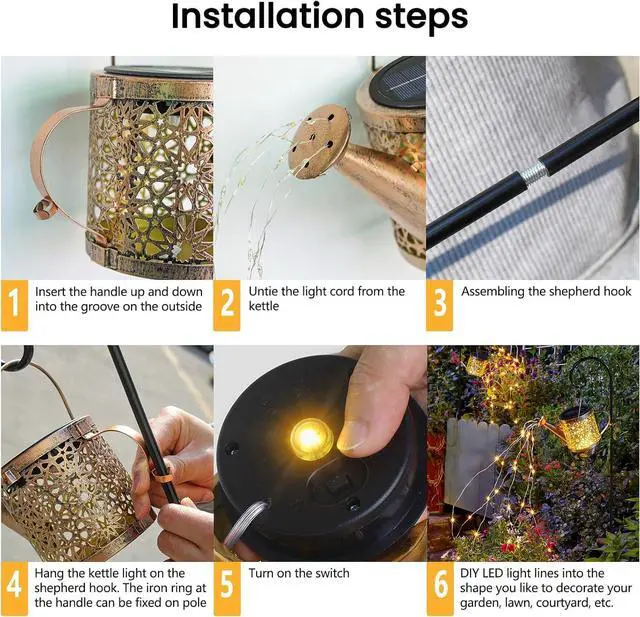 Installation steps

1 Insert the handle up and down into the groove on the outside

2 Untie the light cord from the kettle

3 Assembling the shepherd hook

4 Hang the kettle light on the shepherd hook. The iron ring at the handle can be fixed on pole

5 Turn on the switch

6 DIY LED light lines into the shape you like to decorate your garden, lawn, courtyard, etc.