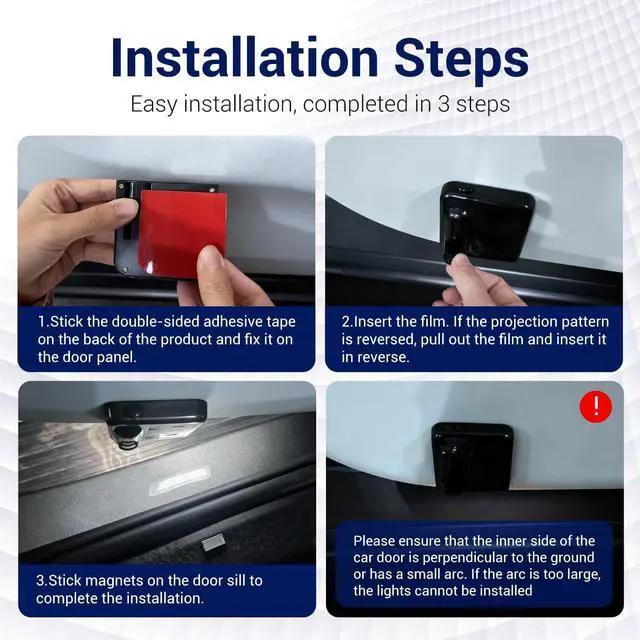 Installation Steps

Easy installation, completed in 3 steps

1.Stick the double-sided adhesive tape on the back of the product and fix it on the door panel.

2.Insert the film. If the projection pattern is reversed, pull out the film and insert it in reverse.

3.Stick magnets on the door sill to complete the installation.

!

Please ensure that the inner side of the car door is perpendicular to the ground or has a small arc. If the arc is too large, the lights cannot be installed