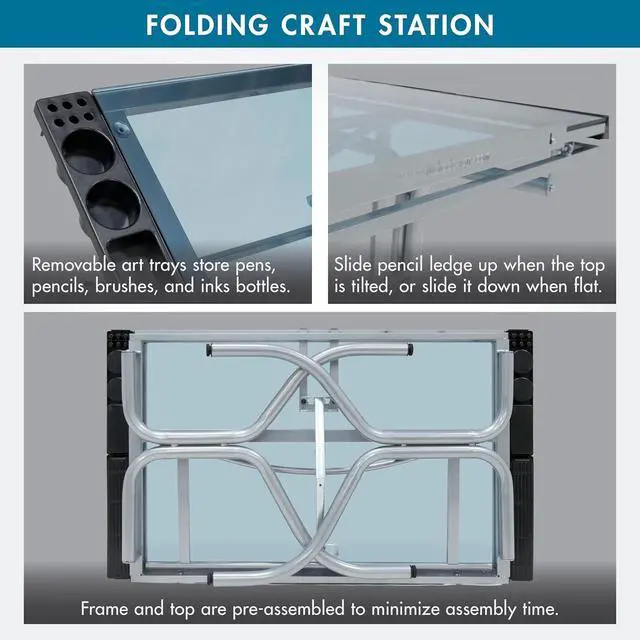 FOLDING CRAFT STATION

Removable art trays store pens, pencils, brushes, and inks bottles.

Slide pencil ledge up when the top is tilted, or slide it down when flat.

Frame and top are pre-assembled to minimize assembly time.