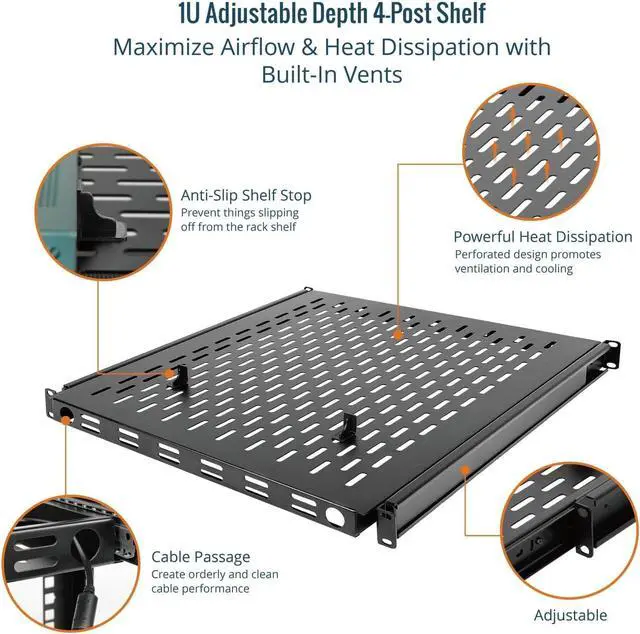 1U Adjustable Depth 4-Post Shelf

Maximize Airflow & Heat Dissipation with Built-In Vents

Anti-Slip Shelf Stop
Prevent things slipping off from the rack shelf

Powerful Heat Dissipation
Perforated design promotes ventilation and cooling

Cable Passage
Create orderly and clean cable performance

Adjustable