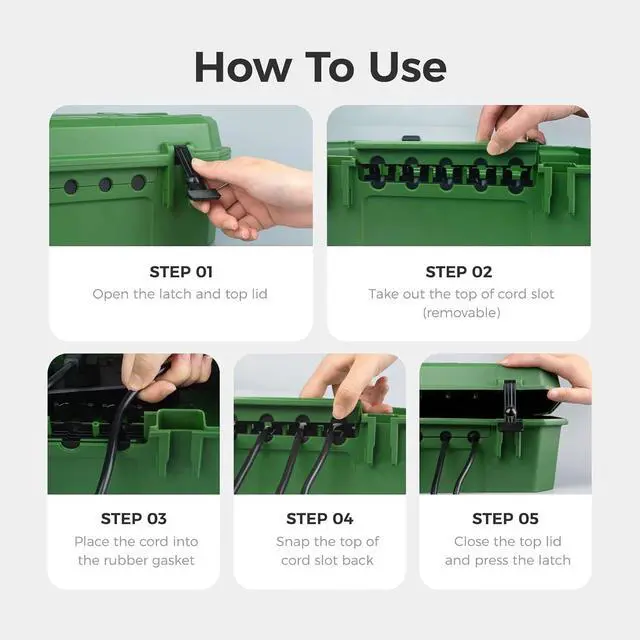 How To Use

STEP 01
Open the latch and top lid

STEP 02
Take out the top of cord slot (removable)

STEP 03
Place the cord into the rubber gasket

STEP 04
Snap the top of cord slot back

STEP 05
Close the top lid and press the latch