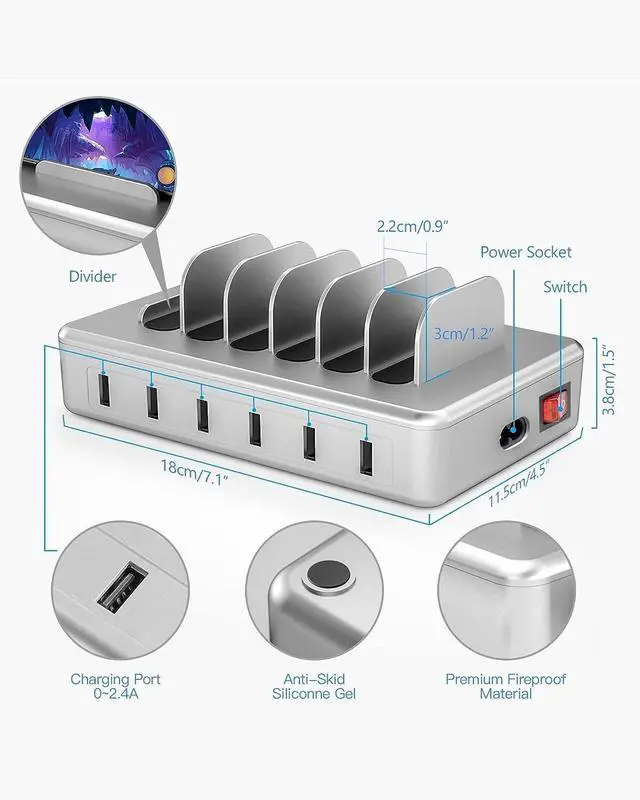 Divider

2.2cm/0.9"

Power Socket

Switch

3cm/1.2"

3.8cm/1.5"

18cm/7.1"

11.5cm/4.5"

Charging Port
0~2.4A

Anti-Skid
Siliconne Gel

Premium Fireproof
Material