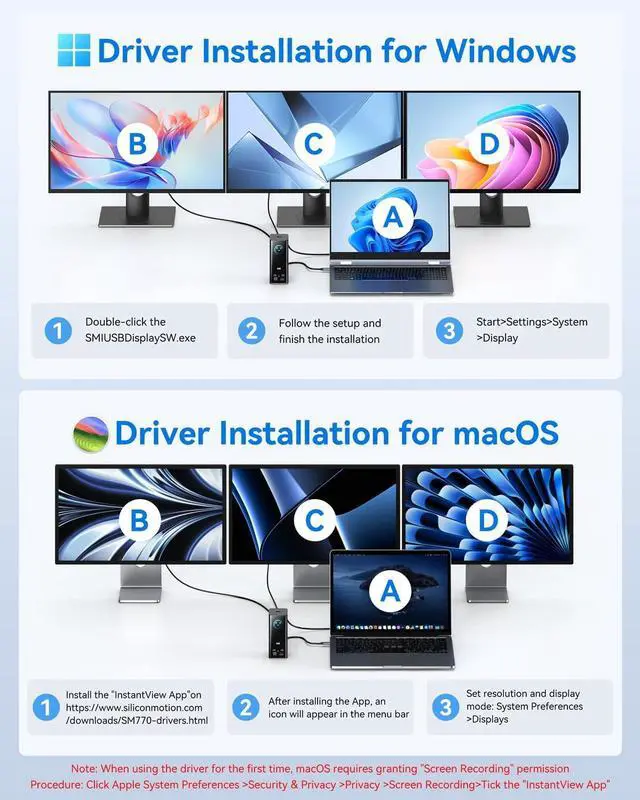 Driver Installation for Windows

B

C

D

A

1 Double-click the SMIUSBDisplaySW.exe

2 Follow the setup and finish the installation

3 Start>Settings>System >Display

Driver Installation for macOS

B

C

D

A

1 Install the "InstantView App"on https://www.siliconmotion.com /downloads/SM770-drivers.html

2 After installing the App, an icon will appear in the menu bar

3 Set resolution and display mode: System Preferences >Displays

Note: When using the driver for the first time, macOS requires granting "Screen Recording" permission
Procedure: Click Apple System Preferences >Security & Privacy >Privacy >Screen Recording>Tick the "InstantView App"