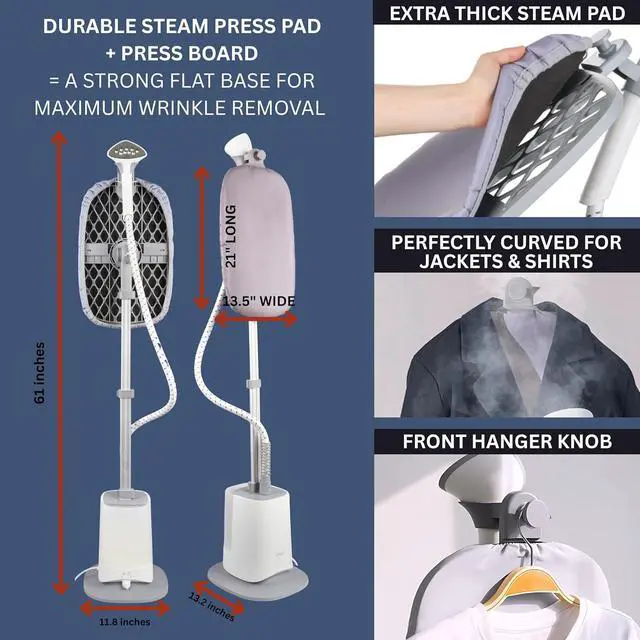 DURABLE STEAM PRESS PAD + PRESS BOARD
= A STRONG FLAT BASE FOR MAXIMUM WRINKLE REMOVAL

61 inches

21" LONG

13.5" WIDE

11.8 inches

13.2 inches

EXTRA THICK STEAM PAD

PERFECTLY CURVED FOR JACKETS & SHIRTS

FRONT HANGER KNOB