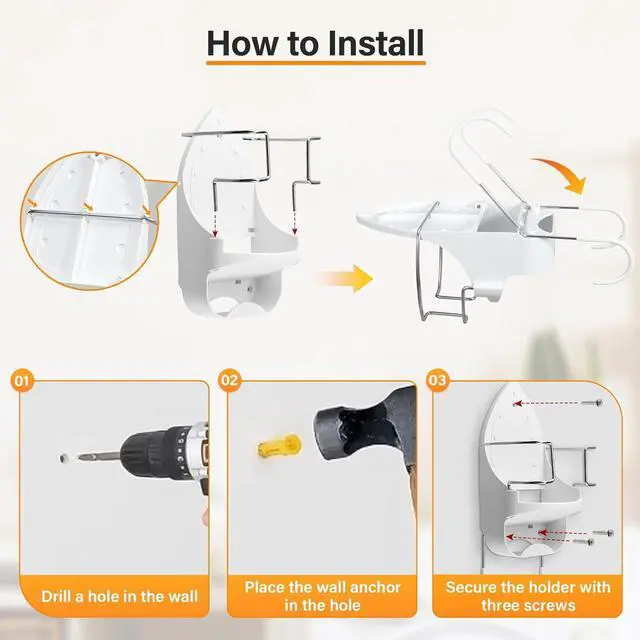 How to Install

01
Drill a hole in the wall

02
Place the wall anchor in the hole

03
Secure the holder with three screws