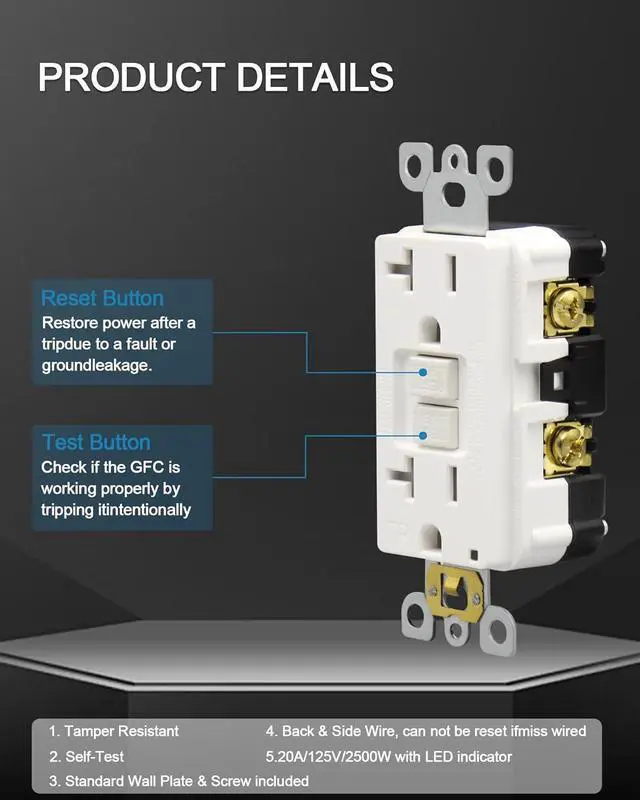 PRODUCT DETAILS

Reset Button
Restore power after a tripdue to a fault or groundleakage.

Test Button
Check if the GFC is working properly by tripping itintentionally

1. Tamper Resistant
2. Self-Test
3. Standard Wall Plate & Screw included

4. Back & Side Wire, can not be reset ifmiss wired
5.20A/125V/2500W with LED indicator