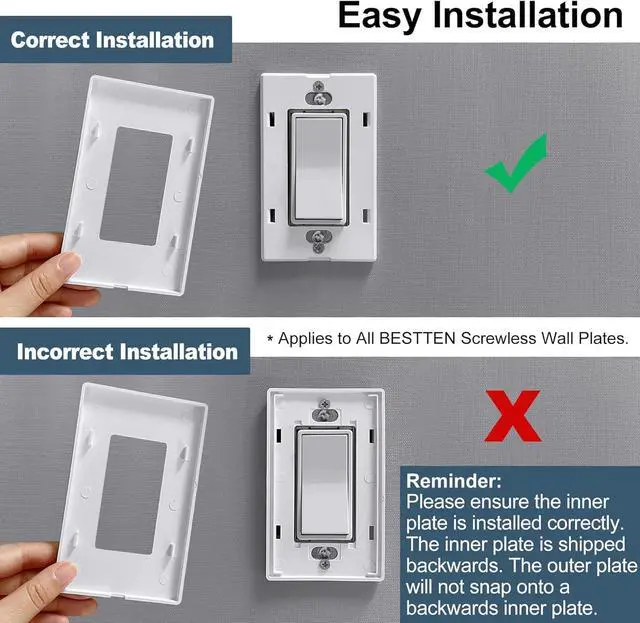 Easy Installation

Correct Installation

* Applies to All BESTTEN Screwless Wall Plates.

Incorrect Installation

Reminder:
Please ensure the inner plate is installed correctly. The inner plate is shipped backwards. The outer plate will not snap onto a backwards inner plate.