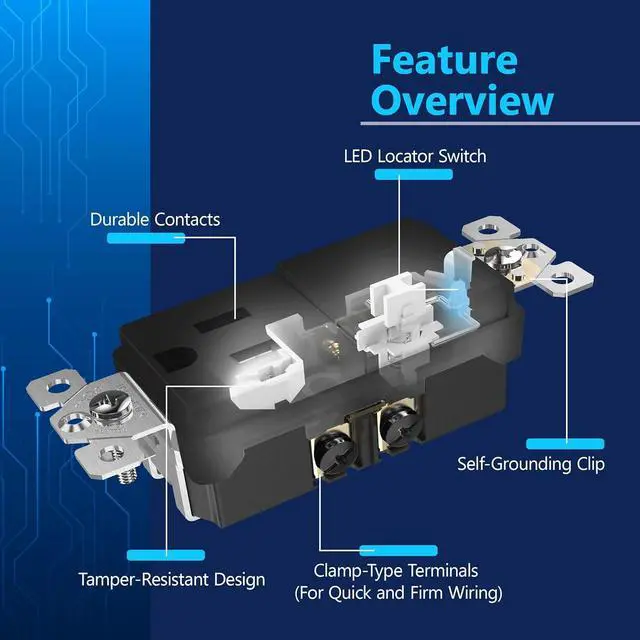 Feature Overview

LED Locator Switch

Durable Contacts

Self-Grounding Clip

Tamper-Resistant Design

Clamp-Type Terminals
(For Quick and Firm Wiring)