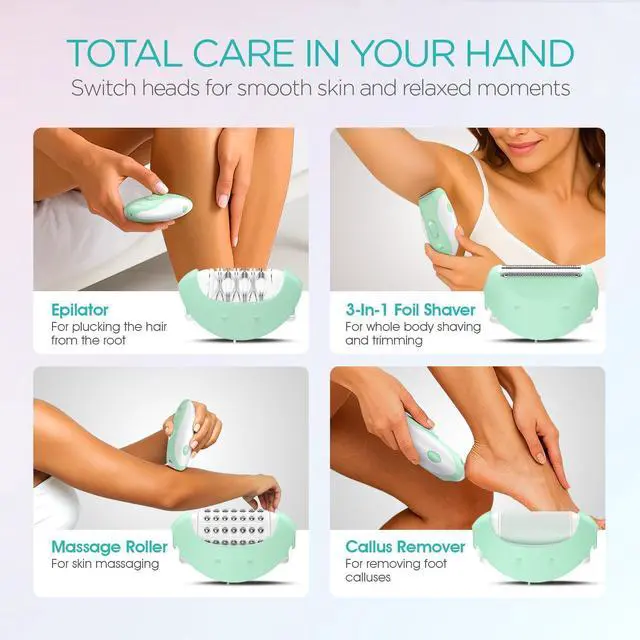 TOTAL CARE IN YOUR HAND
Switch heads for smooth skin and relaxed moments

Epilator
For plucking the hair from the root

3-In-1 Foil Shaver
For whole body shaving and trimming

Massage Roller
For skin massaging

Callus Remover
For removing foot calluses