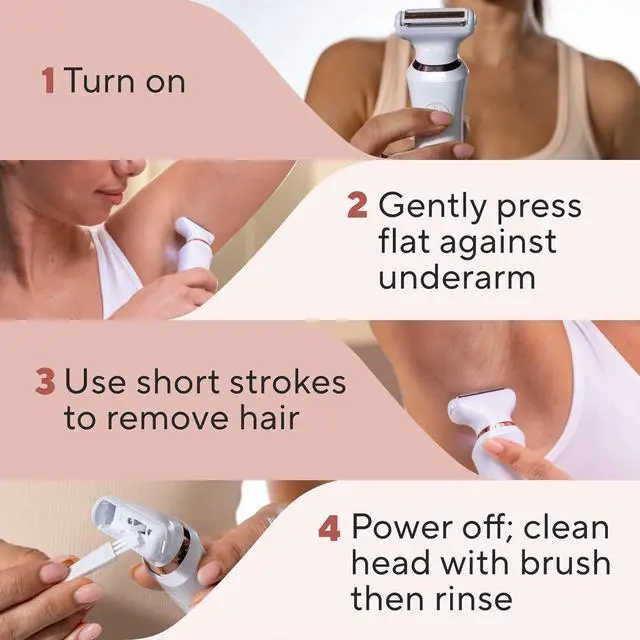 1 Turn on

2 Gently press flat against underarm

3 Use short strokes to remove hair

4 Power off; clean head with brush then rinse