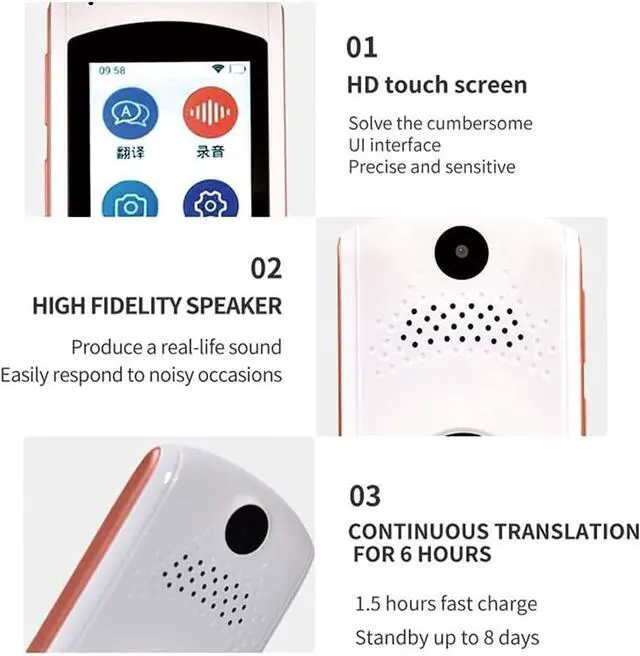 09 58

翻译

录音

01

HD touch screen

Solve the cumbersome
UI interface
Precise and sensitive

02

HIGH FIDELITY SPEAKER

Produce a real-life sound
Easily respond to noisy occasions

03

CONTINUOUS TRANSLATION FOR 6 HOURS

1.5 hours fast charge

Standby up to 8 days