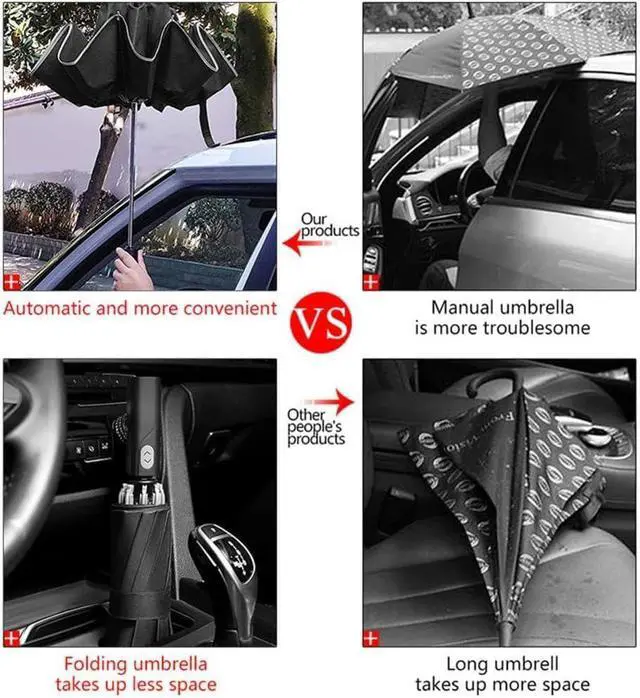 Our products

Automatic and more convenient

VS

Manual umbrella is more troublesome

Other people's products

Folding umbrella takes up less space

Long umbrell takes up more space