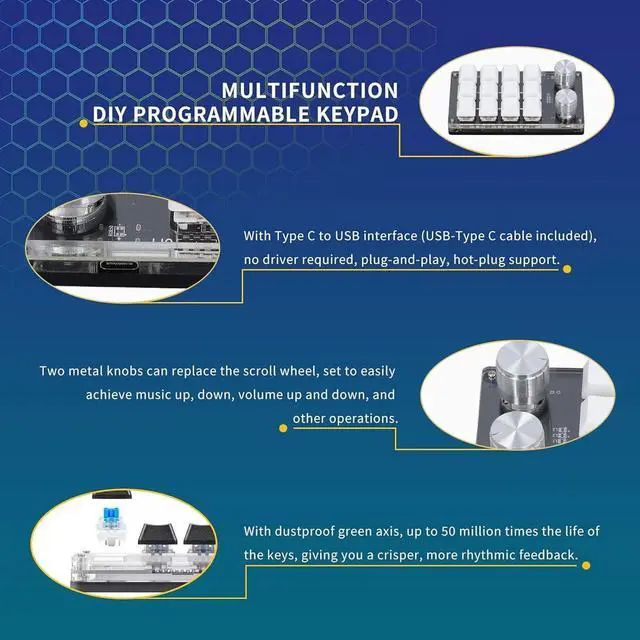 MULTIFUNCTION
DIY PROGRAMMABLE KEYPAD

With Type C to USB interface (USB-Type C cable included), no driver required, plug-and-play, hot-plug support.

Two metal knobs can replace the scroll wheel, set to easily achieve music up, down, volume up and down, and other operations.

With dustproof green axis, up to 50 million times the life of the keys, giving you a crisper, more rhythmic feedback.