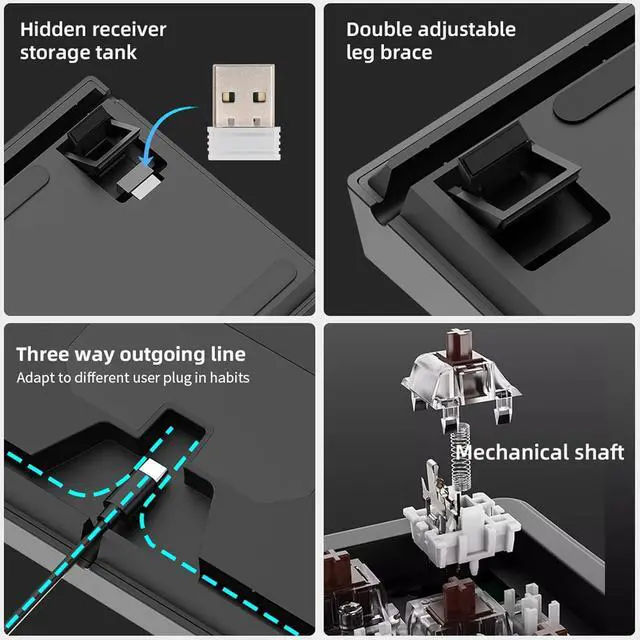 Hidden receiver storage tank

Double adjustable leg brace

Three way outgoing line
Adapt to different user plug in habits

Mechanical shaft