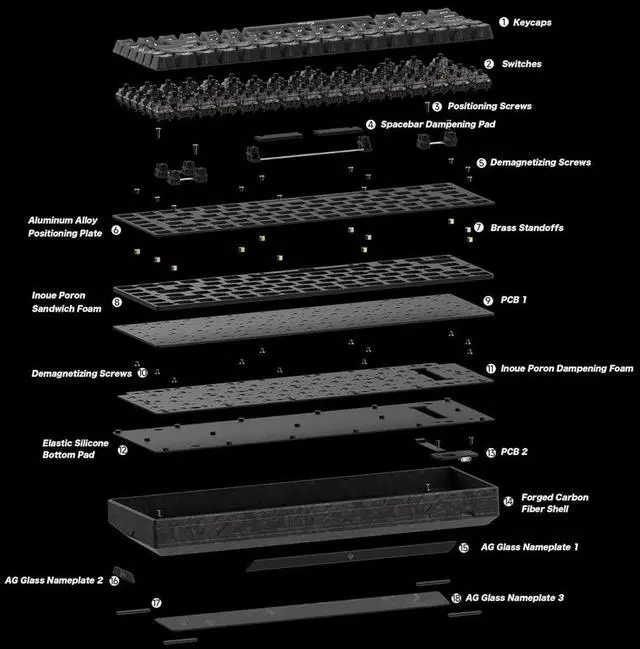 1 Keycaps

2 Switches

3 Positioning Screws

4 Spacebar Dampening Pad

5 Demagnetizing Screws

Aluminum Alloy Positioning Plate 6

7 Brass Standoffs

Inoue Poron Sandwich Foam 8

9 PCB 1

Demagnetizing Screws 10

11 Inoue Poron Dampening Foam

Elastic Silicone Bottom Pad 12

13 PCB 2

14 Forged Carbon Fiber Shell

15 AG Glass Nameplate 1

AG Glass Nameplate 2 16

17

18 AG Glass Nameplate 3