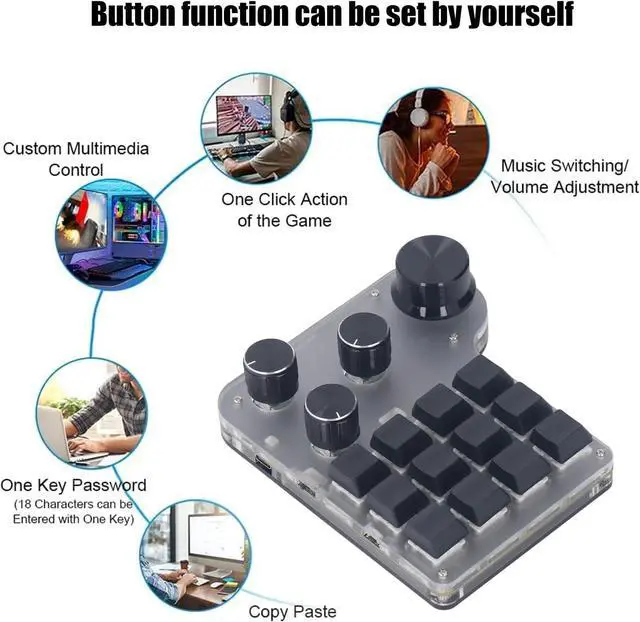 Button function can be set by yourself

Custom Multimedia Control

One Click Action of the Game

Music Switching/ Volume Adjustment

One Key Password
(18 Characters can be Entered with One Key)

Copy Paste