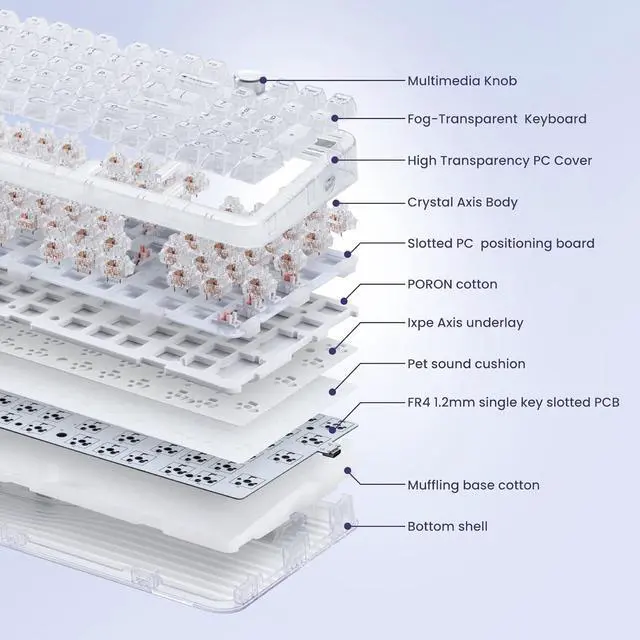 Multimedia Knob

Fog-Transparent Keyboard

High Transparency PC Cover

Crystal Axis Body

Slotted PC positioning board

PORON cotton

Ixpe Axis underlay

Pet sound cushion

FR4 1.2mm single key slotted PCB

Muffling base cotton

Bottom shell