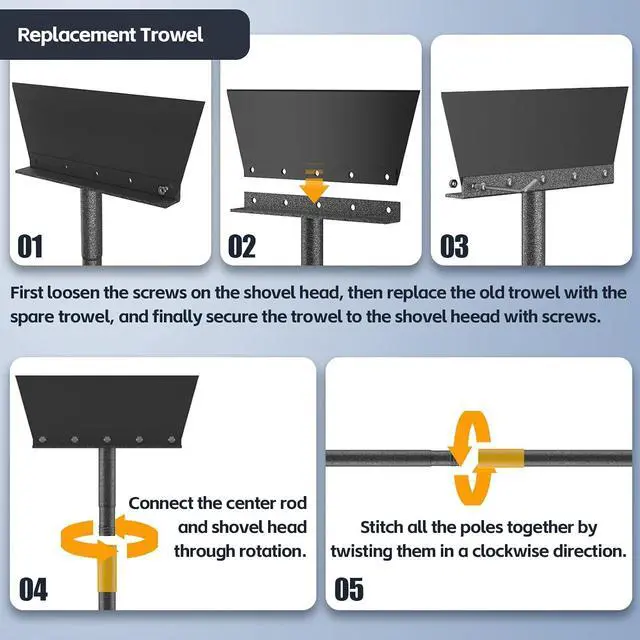 Replacement Trowel

01

02

03

First loosen the screws on the shovel head, then replace the old trowel with the spare trowel, and finally secure the trowel to the shovel heead with screws.

Connect the center rod and shovel head through rotation.

04

Stitch all the poles together by twisting them in a clockwise direction.

05