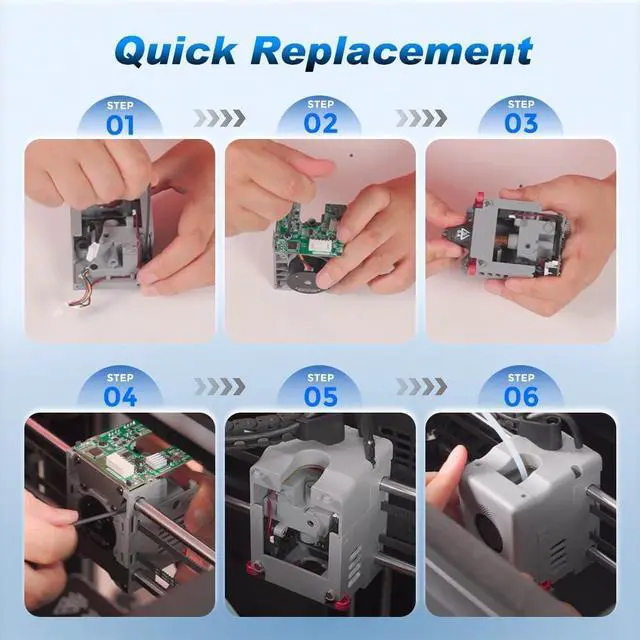 Quick Replacement

STEP
01

STEP
02

STEP
03

STEP
04

STEP
05

STEP
06