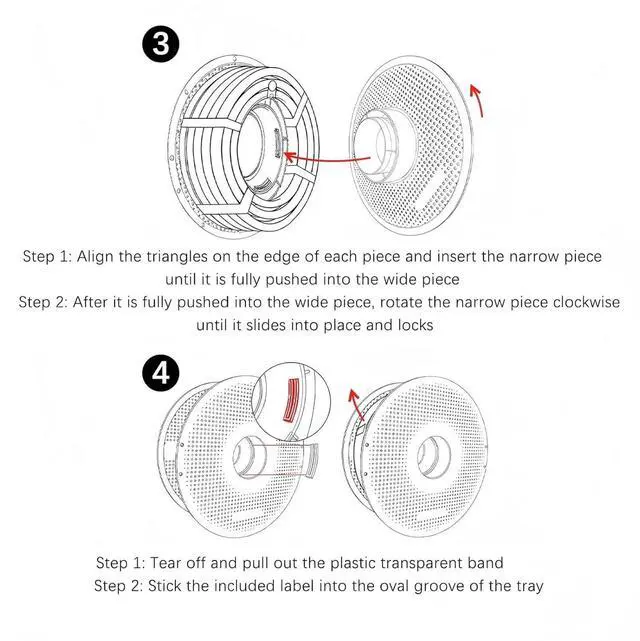 3

Step 1: Align the triangles on the edge of each piece and insert the narrow piece until it is fully pushed into the wide piece
Step 2: After it is fully pushed into the wide piece, rotate the narrow piece clockwise until it slides into place and locks

4

Step 1: Tear off and pull out the plastic transparent band
Step 2: Stick the included label into the oval groove of the tray