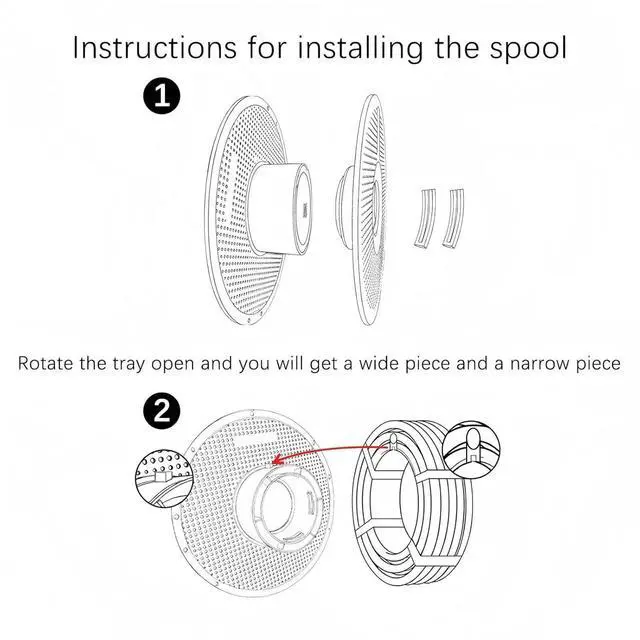 Instructions for installing the spool

1

Rotate the tray open and you will get a wide piece and a narrow piece

2