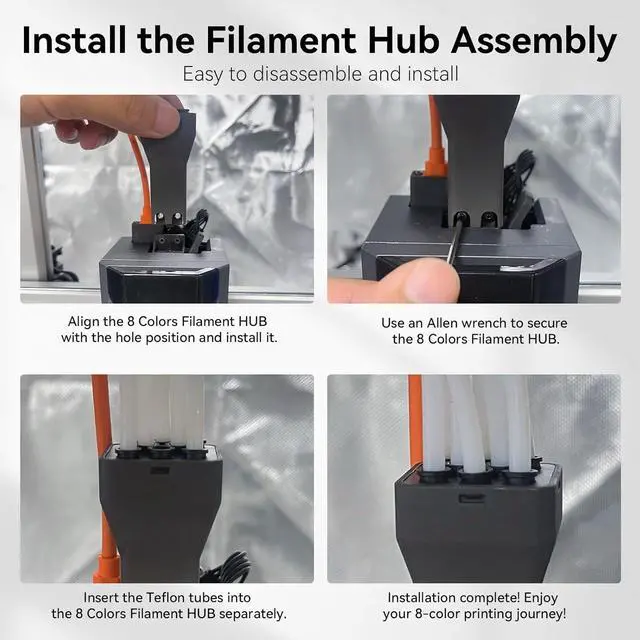 Install the Filament Hub Assembly

Easy to disassemble and install

Align the 8 Colors Filament HUB with the hole position and install it.

Use an Allen wrench to secure the 8 Colors Filament HUB.

Insert the Teflon tubes into the 8 Colors Filament HUB separately.

Installation complete! Enjoy your 8-color printing journey!