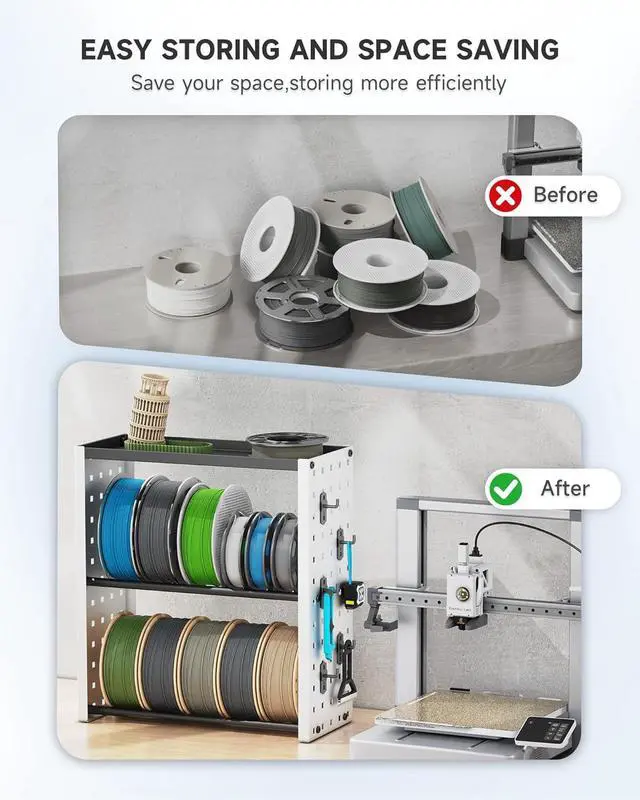 EASY STORING AND SPACE SAVING

Save your space,storing more efficiently

Before

After