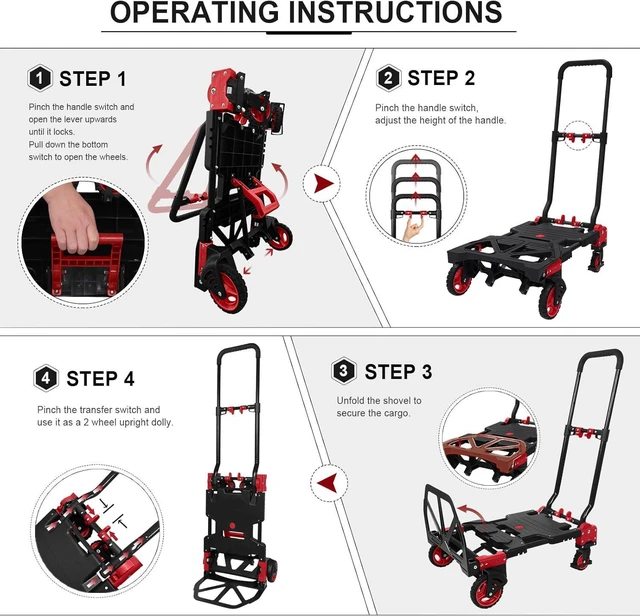 OPERATING INSTRUCTIONS

1 STEP 1

Pinch the handle switch and open the lever upwards until it locks.
Pull down the bottom switch to open the wheels.

2 STEP 2

Pinch the handle switch, adjust the height of the handle.

4 STEP 4

Pinch the transfer switch and use it as a 2 wheel upright dolly.

3 STEP 3

Unfold the shovel to secure the cargo.