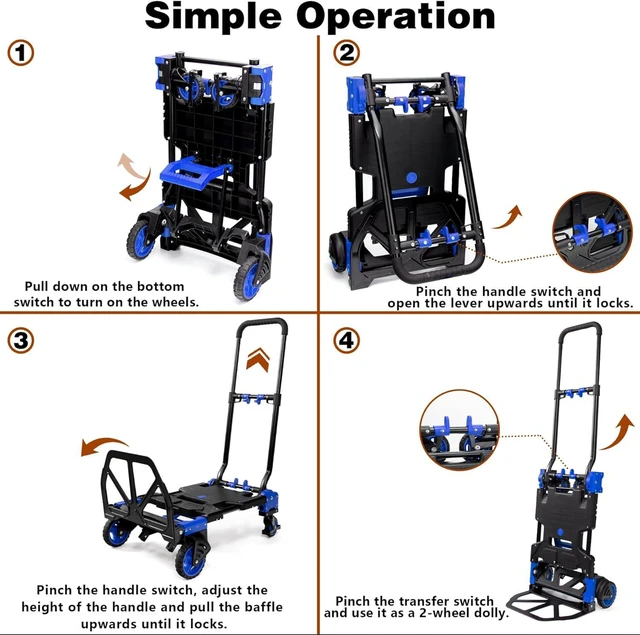 Simple Operation

1

Pull down on the bottom switch to turn on the wheels.

2

Pinch the handle switch and open the lever upwards until it locks.

3

Pinch the handle switch, adjust the height of the handle and pull the baffle upwards until it locks.

4

Pinch the transfer switch and use it as a 2-wheel dolly.