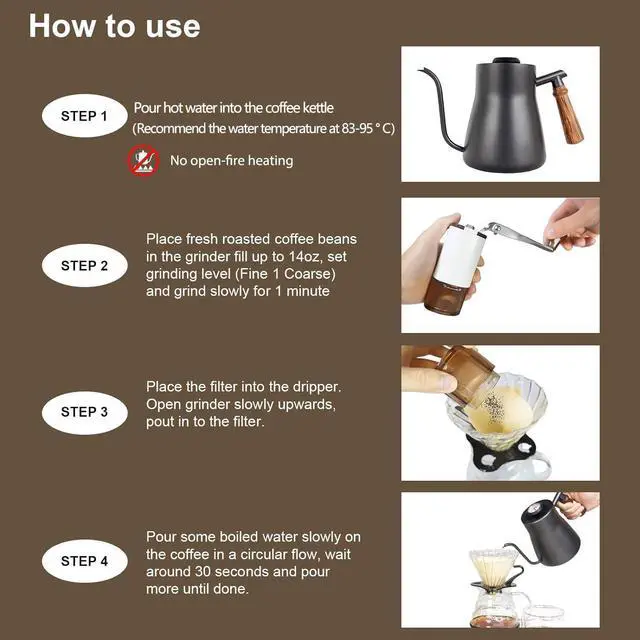 How to use

STEP 1

Pour hot water into the coffee kettle
(Recommend the water temperature at 83-95 ° C)

No open-fire heating

STEP 2

Place fresh roasted coffee beans in the grinder fill up to 14oz, set grinding level (Fine 1 Coarse) and grind slowly for 1 minute

STEP 3

Place the filter into the dripper. Open grinder slowly upwards, pout in to the filter.

STEP 4

Pour some boiled water slowly on the coffee in a circular flow, wait around 30 seconds and pour more until done.