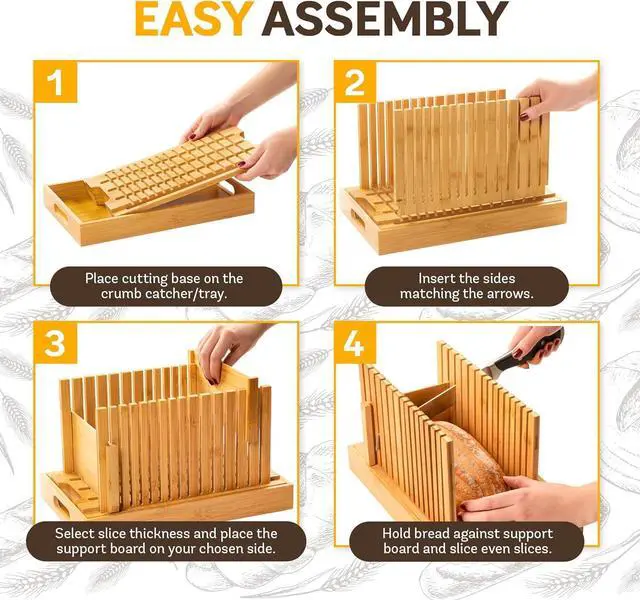 EASY ASSEMBLY

1

Place cutting base on the crumb catcher/tray.

2

Insert the sides matching the arrows.

3

Select slice thickness and place the support board on your chosen side.

4

Hold bread against support board and slice even slices.