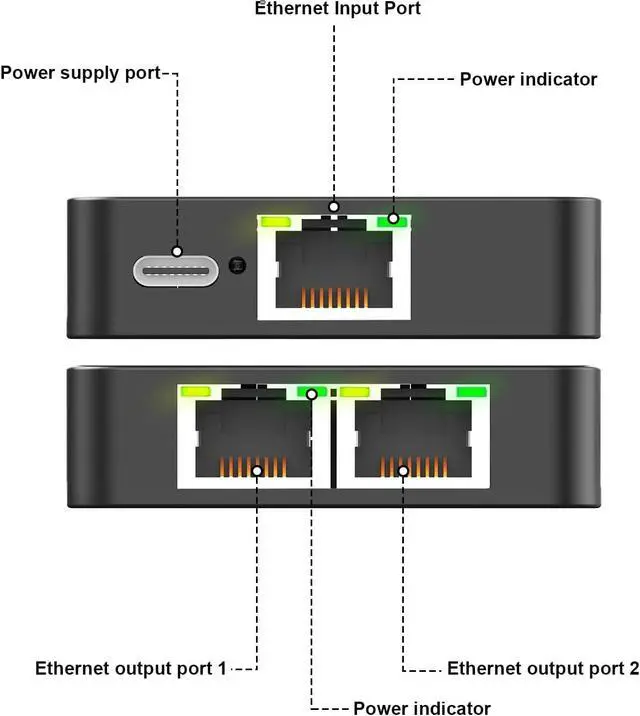 Ethernet Input Port

Power supply port

Power indicator

Ethernet output port 1

Ethernet output port 2

Power indicator